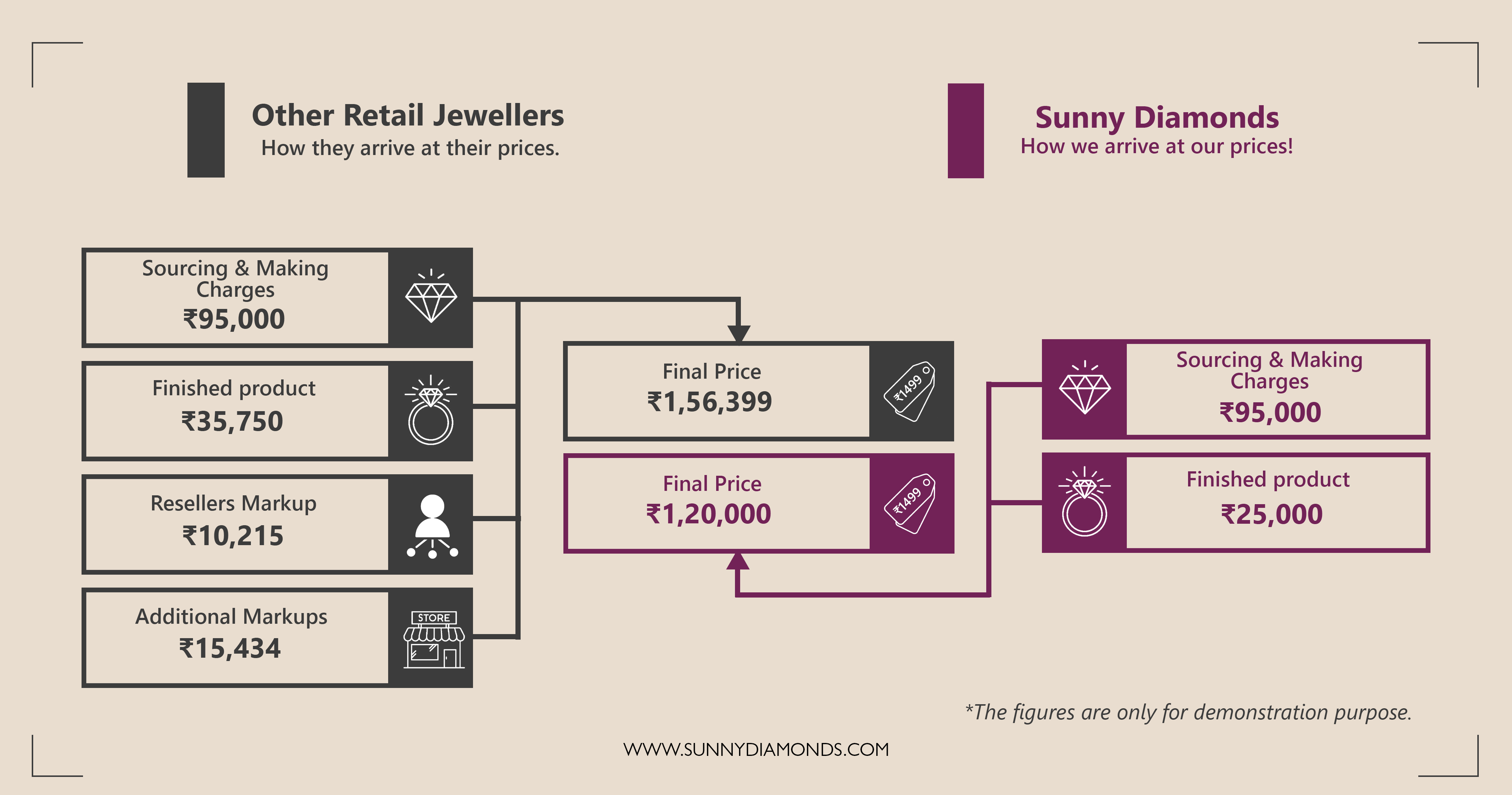 Other Retail Jewellers
How they arrive at their prices.

Sunny Diamonds
How we arrive at our prices!

Sourcing & Making Charges
₹95,000

Finished product
₹35,750

Resellers Markup
₹10,215

Additional Markups
₹15,434

STORE

Final Price
₹1,56,399

₹1499

Final Price
₹1,20,000

₹1499

Sourcing & Making Charges
₹95,000

Finished product
₹25,000

*The figures are only for demonstration purpose.

WWW.SUNNYDIAMONDS.COM